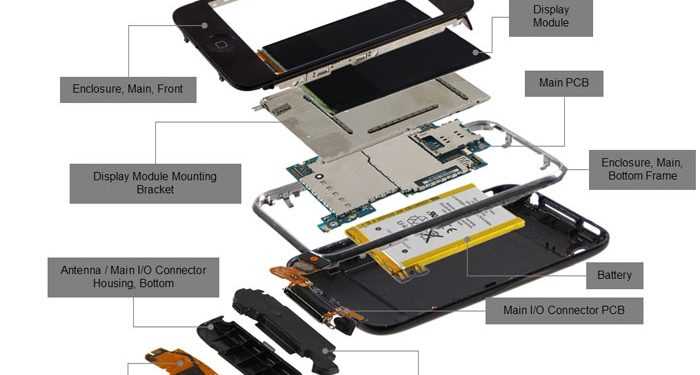 Display Module

Enclosure, Main, Front

Main PCB

Display Module Mounting Bracket

Enclosure, Main, Bottom Frame

Antenna / Main I/O Connector Housing, Bottom

Battery

Main I/O Connector PCB